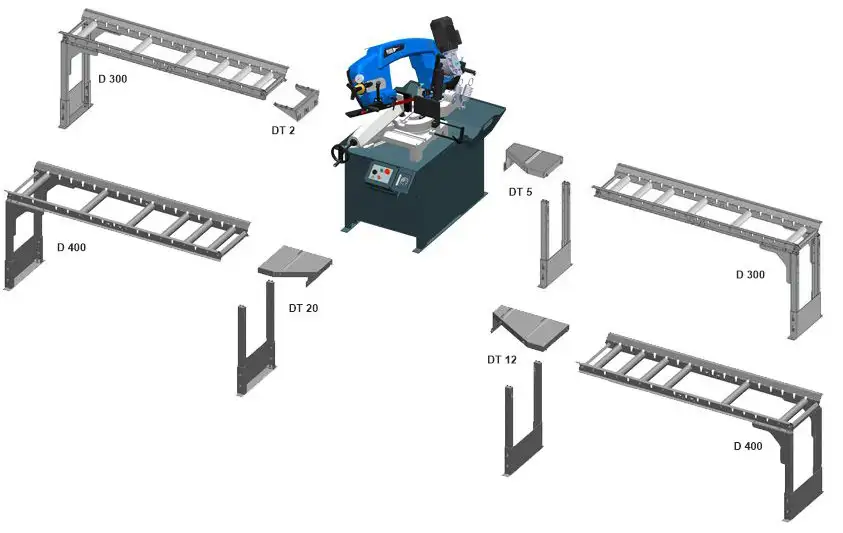 D 300

DT 2

D 400

DT 20

DT 5

D 300

DT 12

D 400