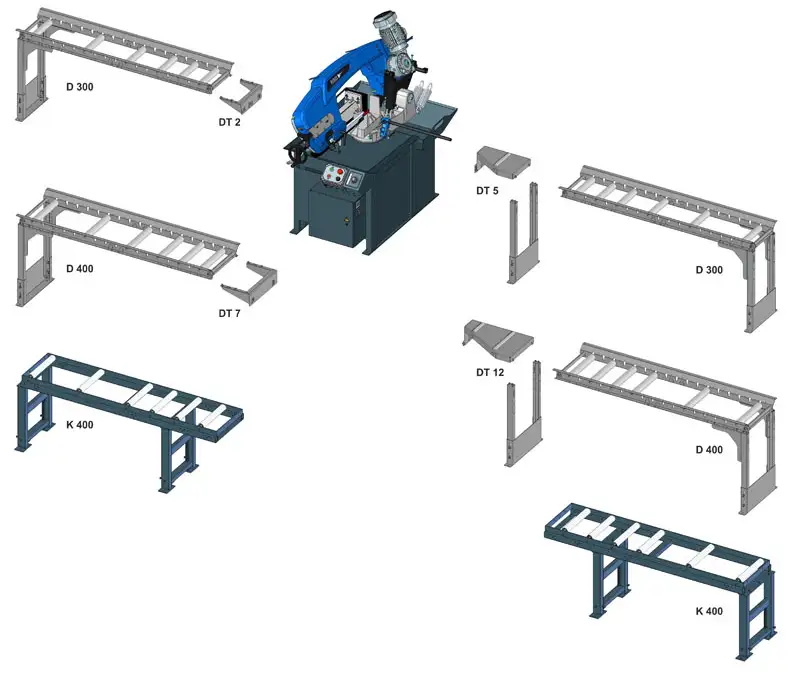 D 300

DT 2

D 400

DT 7

K 400

DT 5

D 300

DT 12

D 400

K 400